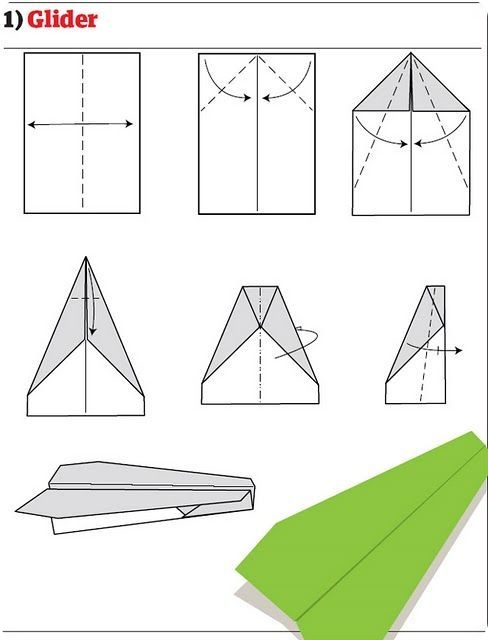 1) Glider