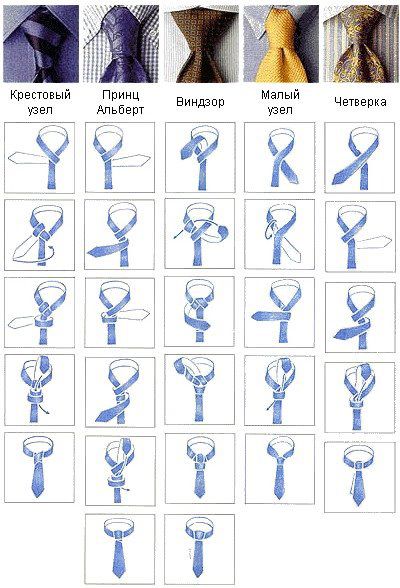 Крестовый узел

Принц Альберт

Виндзор

Малый узел

Четверка